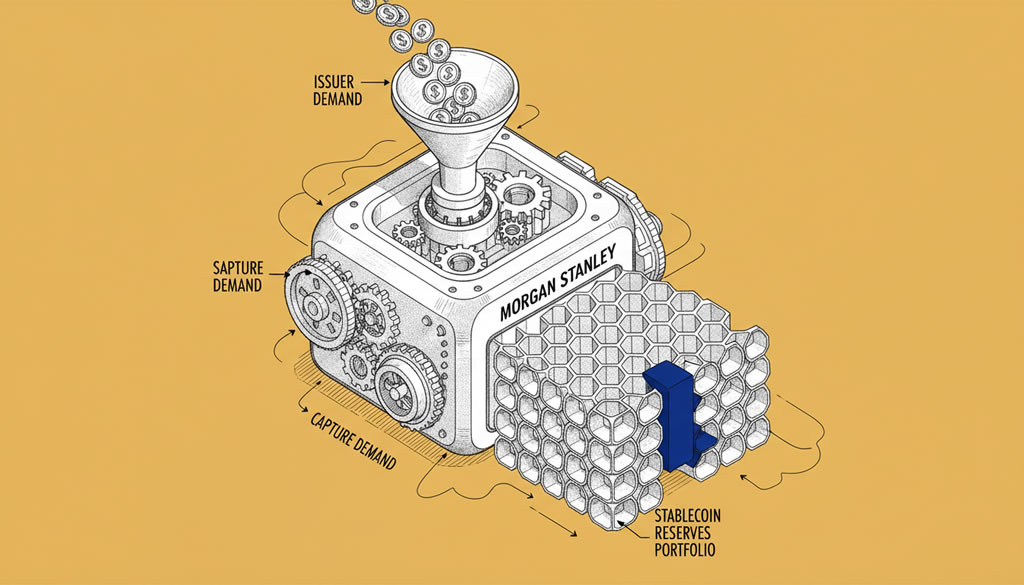 ISSUER DEMAND

SAPTURE DEMAND

MORGAN STANLEY

CAPTURE DEMAND

STABLECOIN RESERVES PORTFOLIO